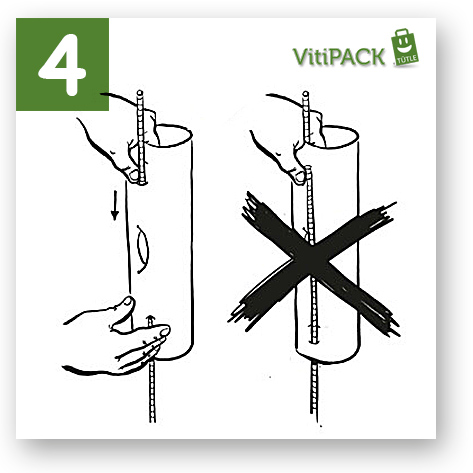 4

VitiPACK

TÜTLE