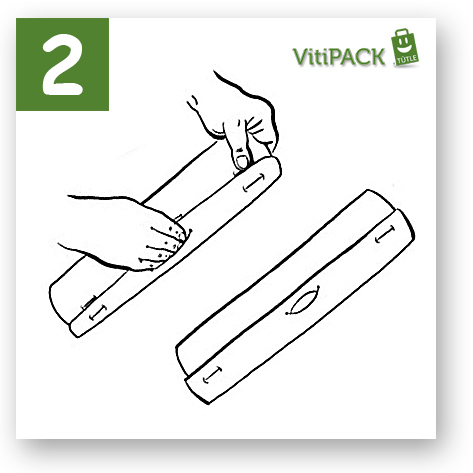 2

VitiPACK TÜTLE